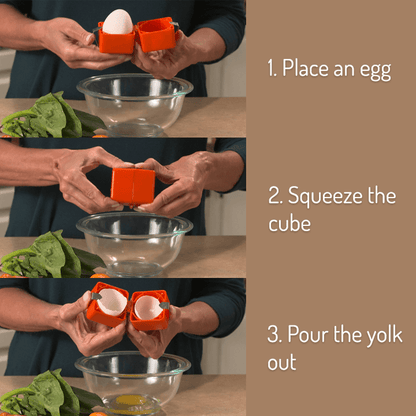 1. Place an egg

2. Squeeze the cube

3. Pour the yolk out