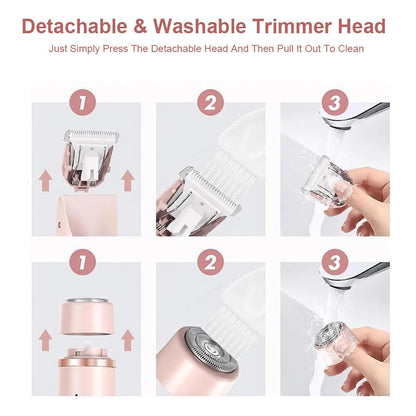 Detachable & Washable Trimmer Head

Just Simply Press The Detachable Head And Then Pull It Out To Clean

1

2

3

1

2

3