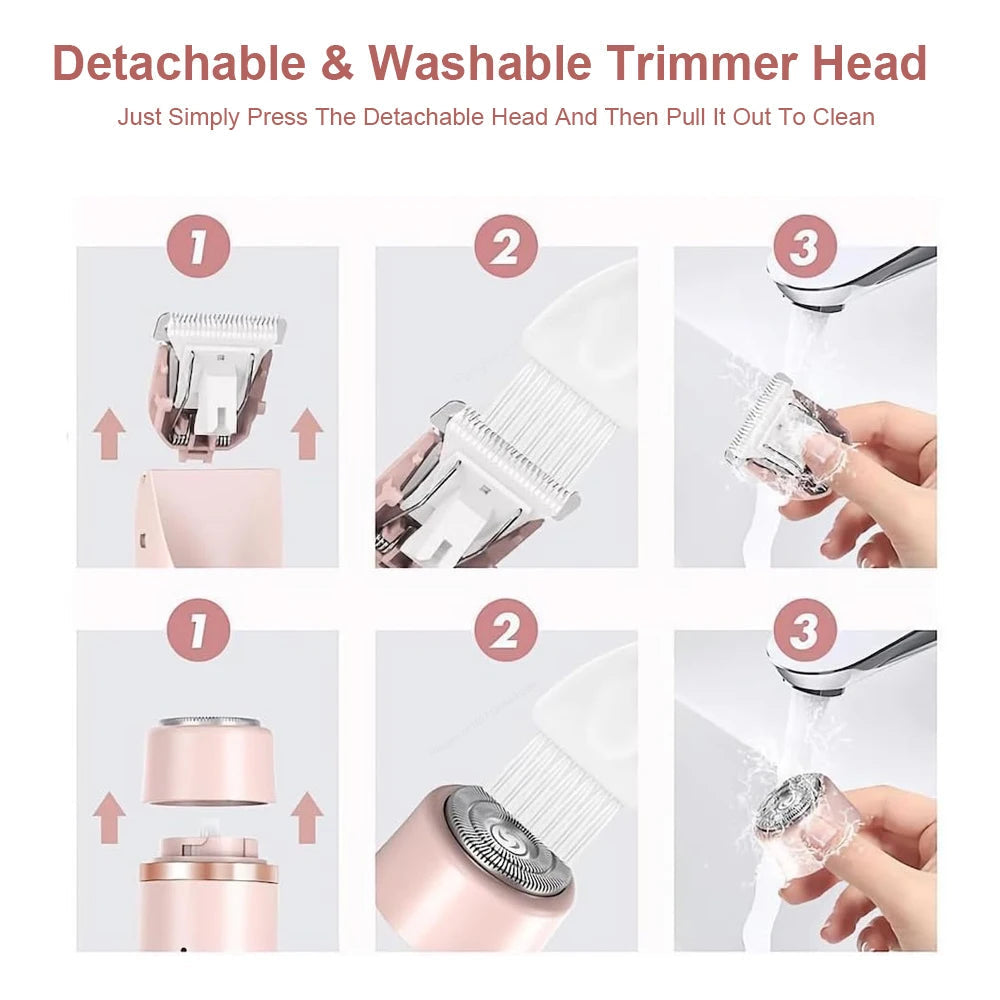 Detachable & Washable Trimmer Head

Just Simply Press The Detachable Head And Then Pull It Out To Clean

1

2

3

1

2

3