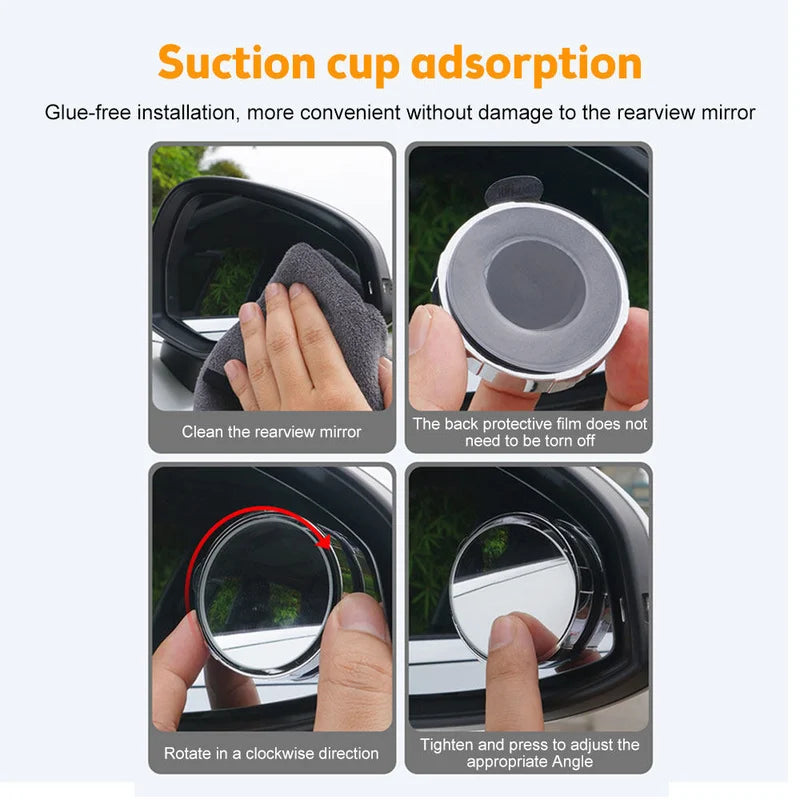 Suction cup adsorption

Glue-free installation, more convenient without damage to the rearview mirror

Clean the rearview mirror

The back protective film does not need to be torn off

Rotate in a clockwise direction

Tighten and press to adjust the appropriate Angle